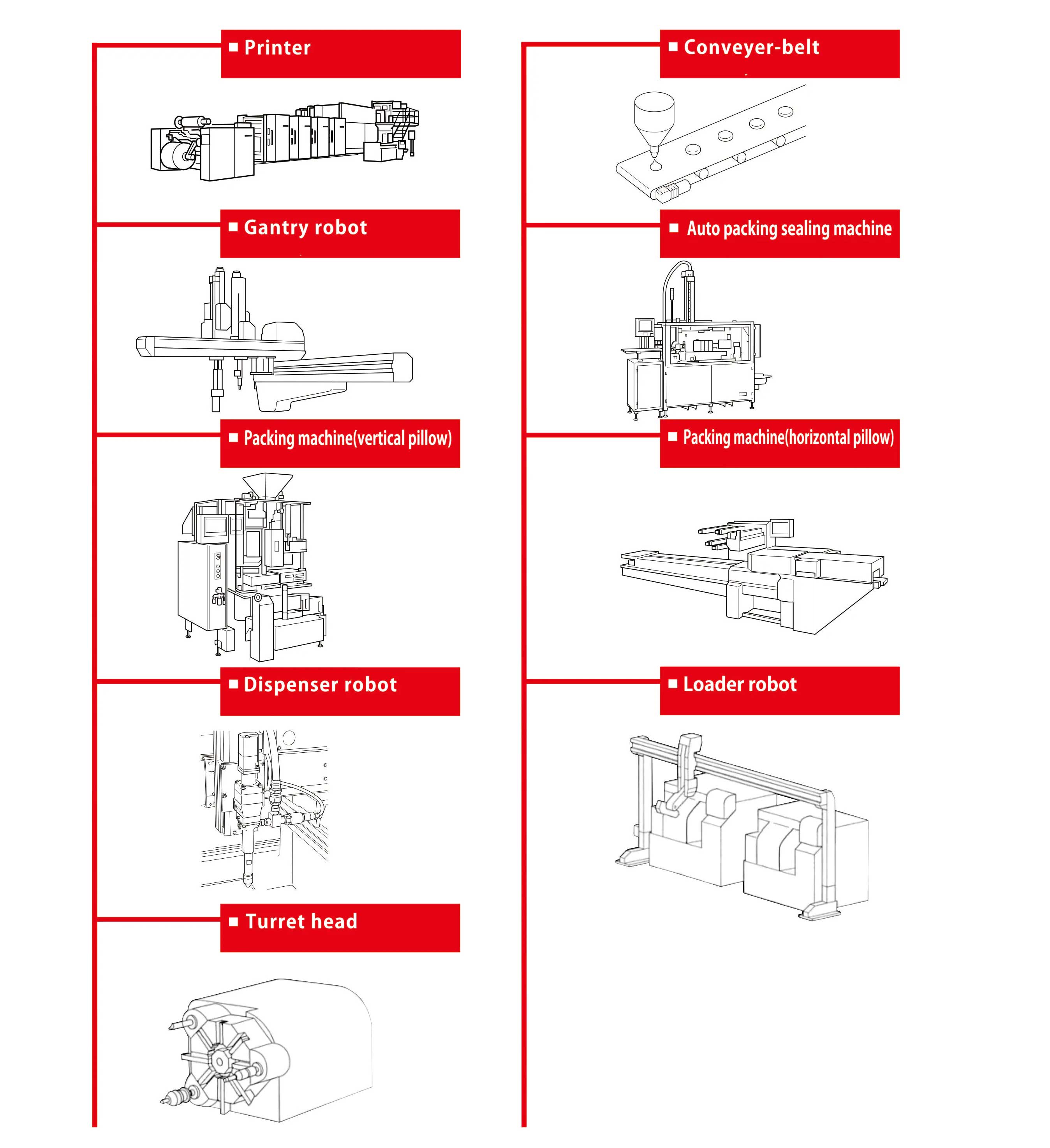 ■ Printer

■ Gantry robot

■ Packing machine(vertical pillow)

■ Dispenser robot

■ Turret head

■ Conveyer-belt

■ Auto packing sealing machine

■ Packing machine(horizontal pillow)

■ Loader robot